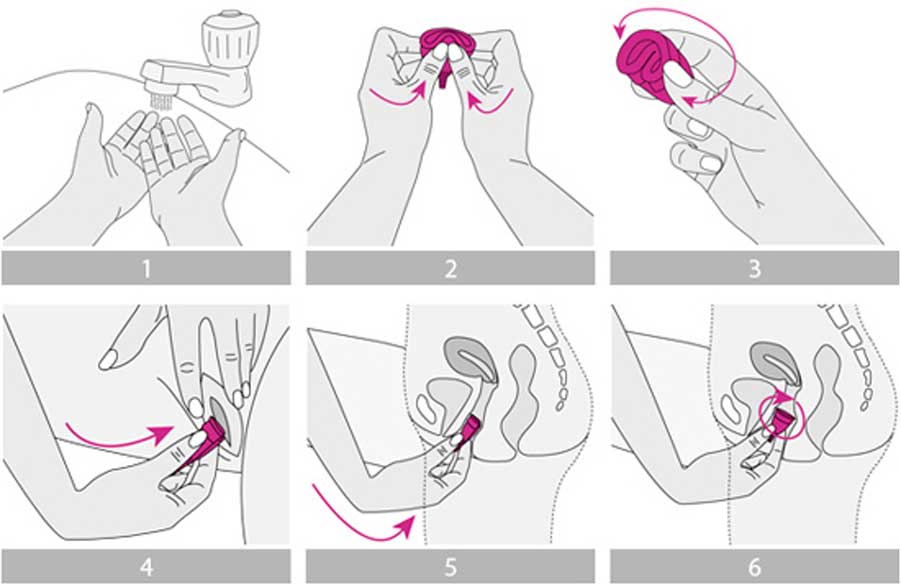 1

2

3

4

5

6